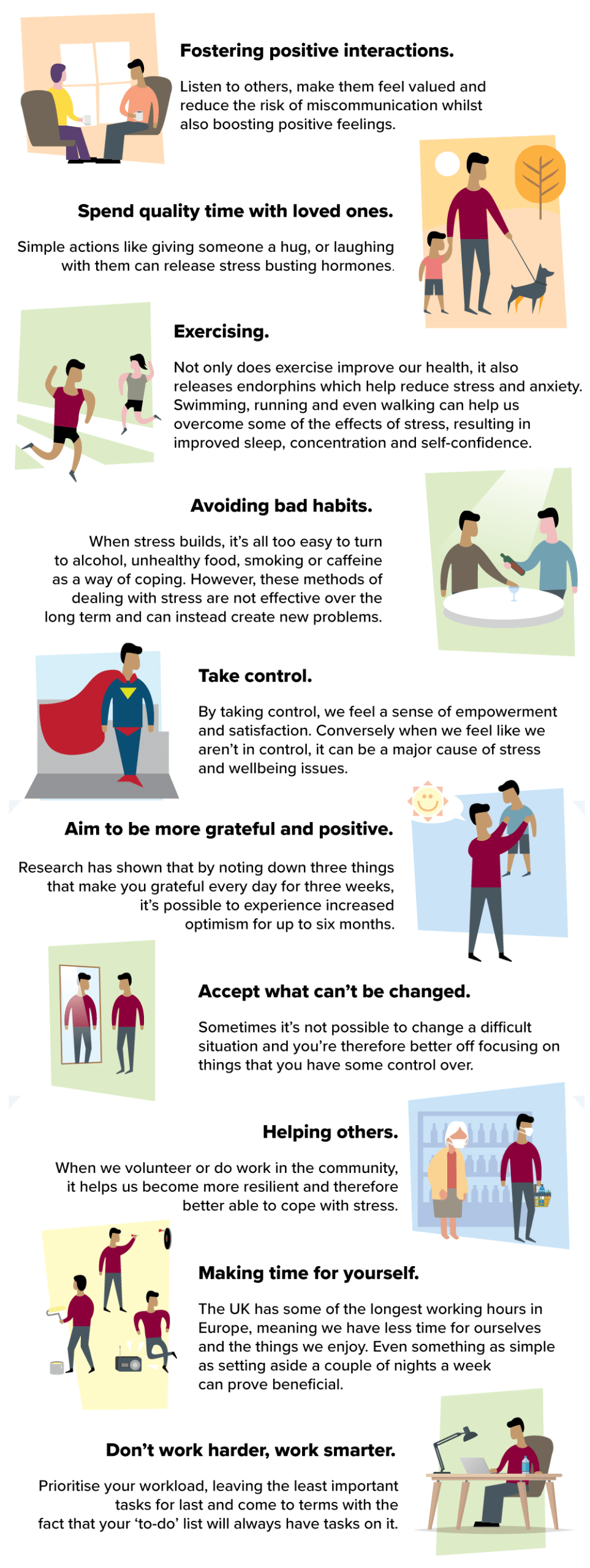 Fostering positive interactions.

Listen to others, make them feel valued and reduce the risk of miscommunication whilst also boosting positive feelings.

Spend quality time with loved ones.

Simple actions like giving someone a hug, or laughing with them can release stress busting hormones.

Exercising.

Not only does exercise improve our health, it also releases endorphins which help reduce stress and anxiety. Swimming, running and even walking can help us overcome some of the effects of stress, resulting in improved sleep, concentration and self-confidence.

Avoiding bad habits.

When stress builds, it's all too easy to turn to alcohol, unhealthy food, smoking or caffeine as a way of coping. However, these methods of dealing with stress are not effective over the long term and can instead create new problems.

Take control.

By taking control, we feel a sense of empowerment and satisfaction. Conversely when we feel like we aren't in control, it can be a major cause of stress and wellbeing issues.

Aim to be more grateful and positive.

Research has shown that by noting down three things that make you grateful every day for three weeks, it's possible to experience increased optimism for up to six months.

Accept what can't be changed.

Sometimes it's not possible to change a difficult situation and you're therefore better off focusing on things that you have some control over.

Helping others.

When we volunteer or do work in the community, it helps us become more resilient and therefore better able to cope with stress.

Making time for yourself.

The UK has some of the longest working hours in Europe, meaning we have less time for ourselves and the things we enjoy. Even something as simple as setting aside a couple of nights a week can prove beneficial.

Don't work harder, work smarter.

Prioritise your workload, leaving the least important tasks for last and come to terms with the fact that your 'to-do' list will always have tasks on it.